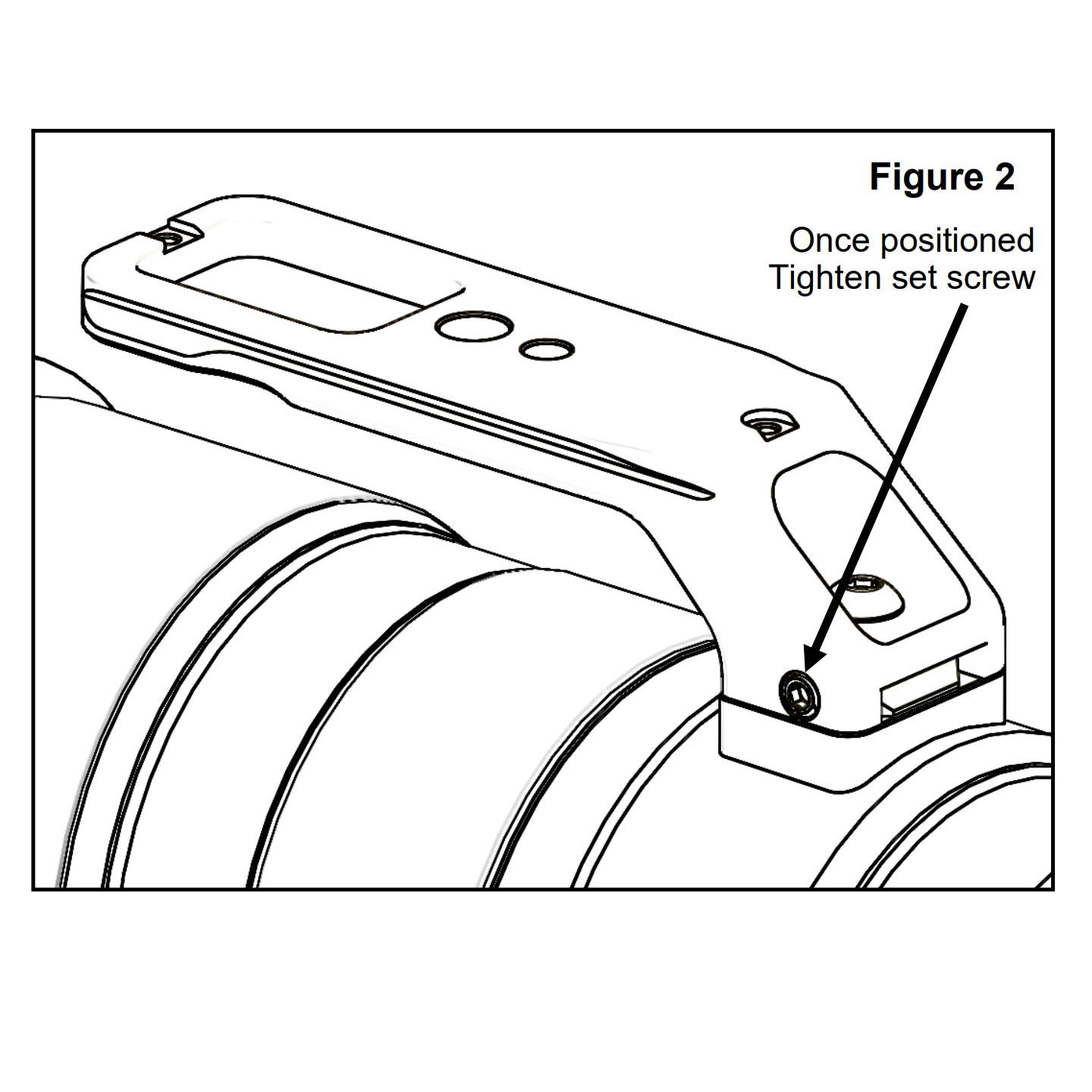 Figure 2

Once positioned
Tighten set screw