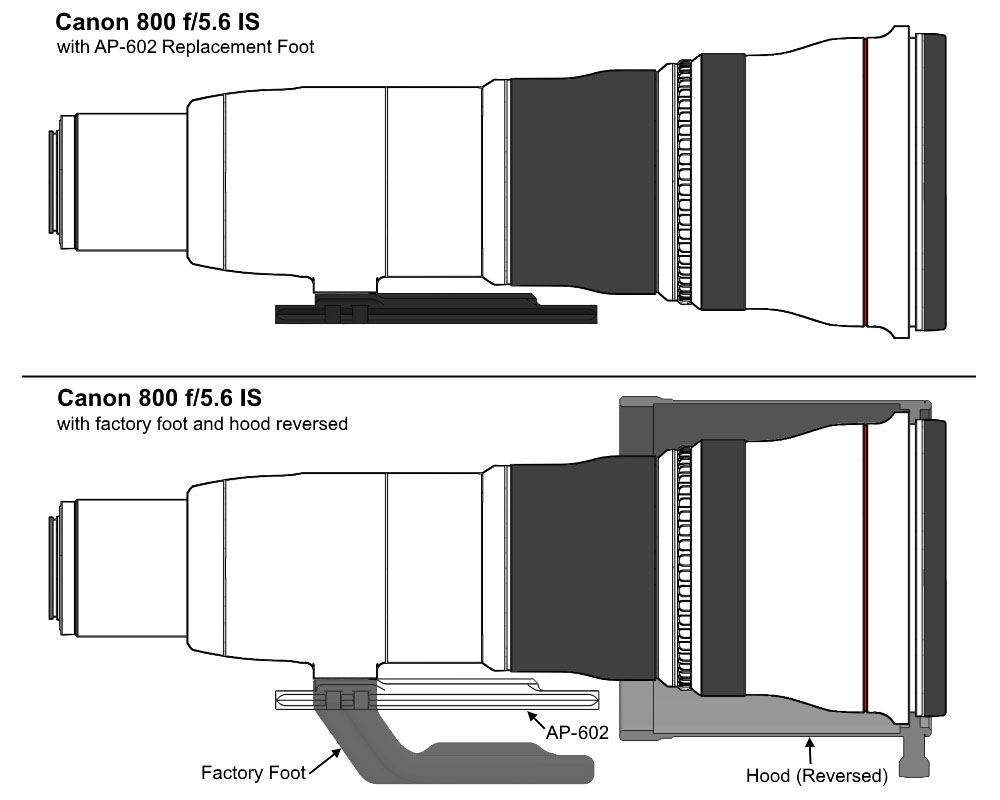 Canon 800 f/5.6 IS
with AP-602 Replacement Foot

Canon 800 f/5.6 IS
with factory foot and hood reversed

AP-602

Factory Foot

Hood (Reversed)