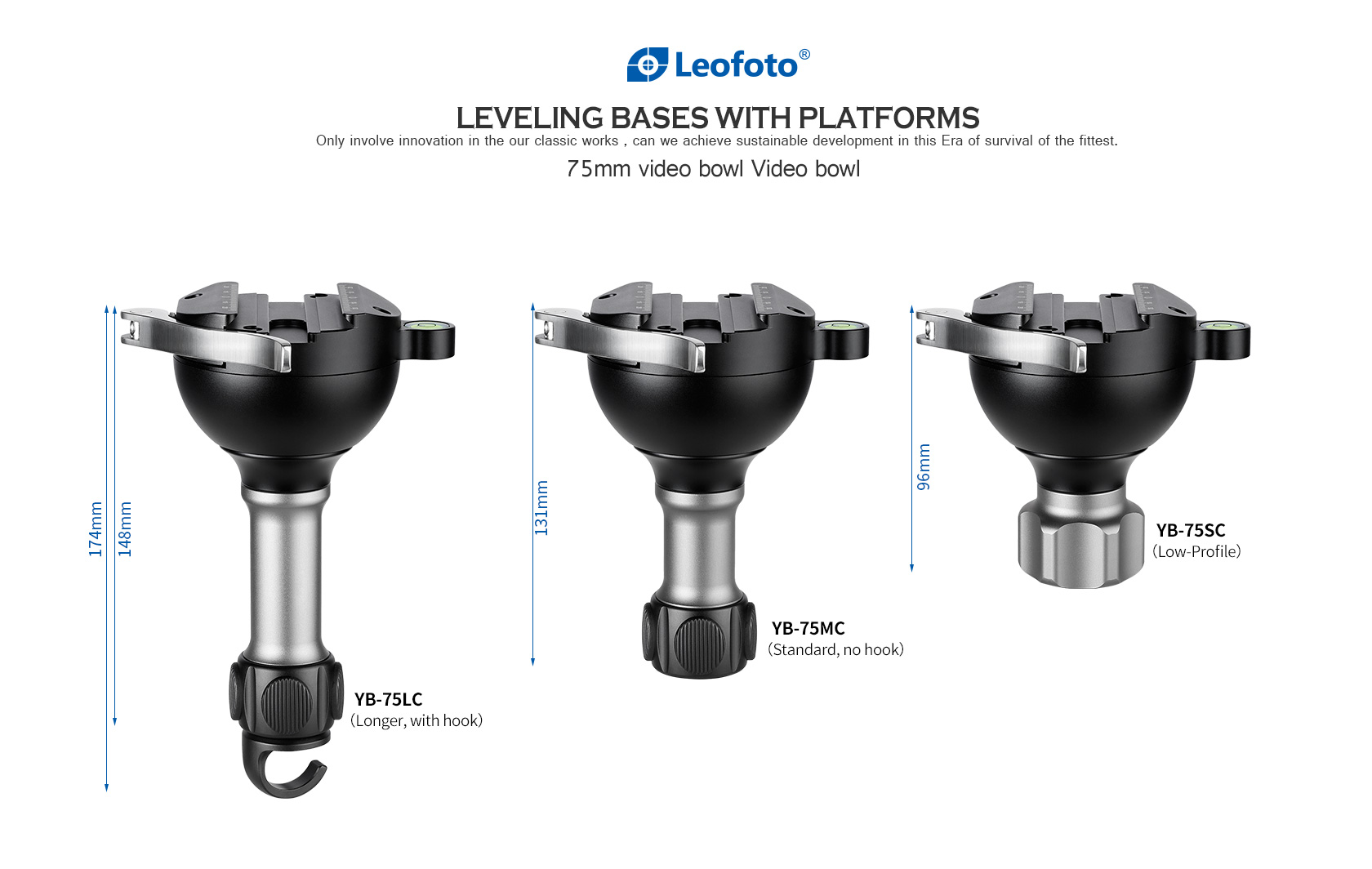 Leofoto®

LEVELING BASES WITH PLATFORMS
Only involve innovation in the our classic works , can we achieve sustainable development in this Era of survival of the fittest.

75mm video bowl Video bowl

174mm
148mm

YB-75LC
(Longer, with hook)

131mm

YB-75MC
(Standard, no hook)

96mm

YB-75SC
(Low-Profile)