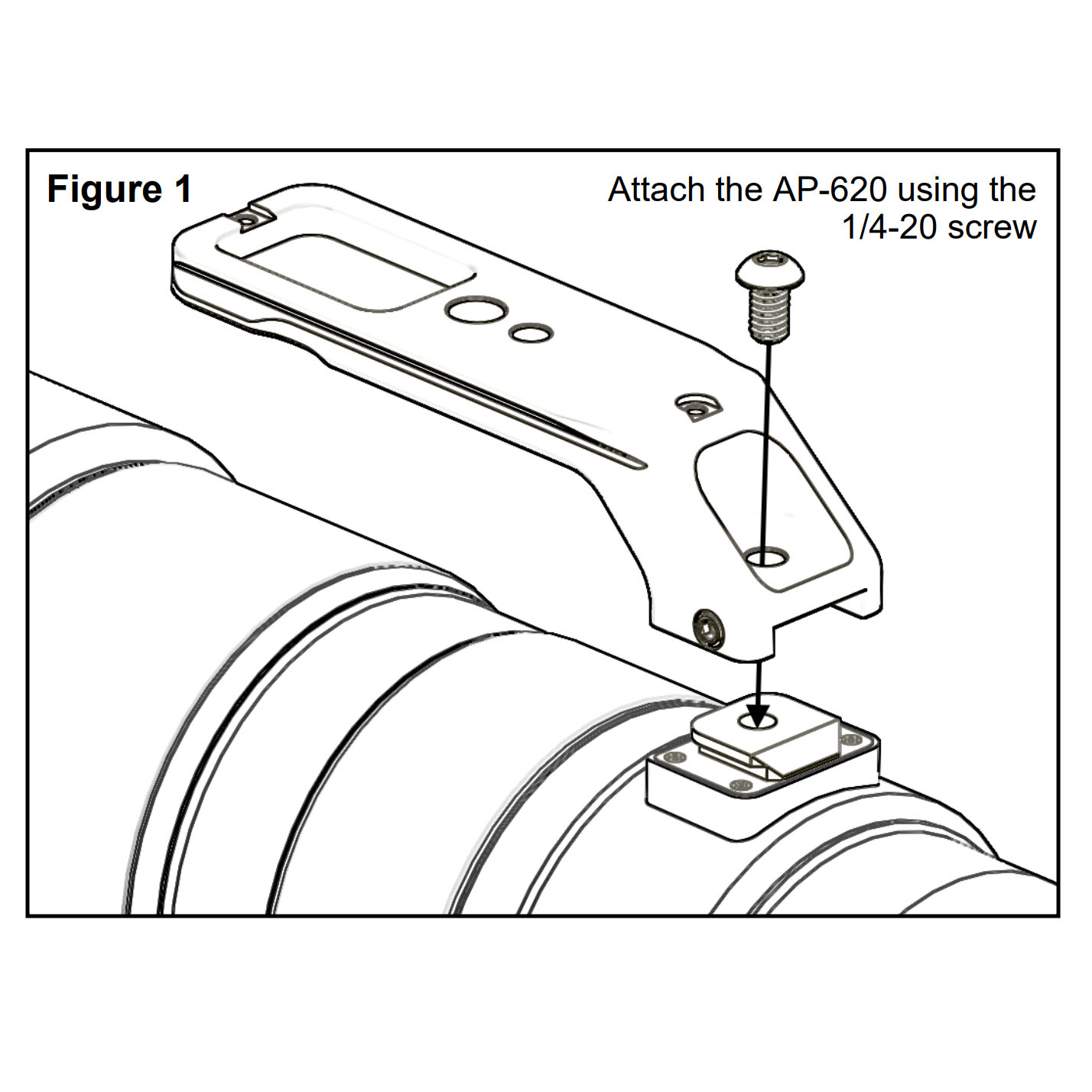 Figure 1

Attach the AP-620 using the 1/4-20 screw